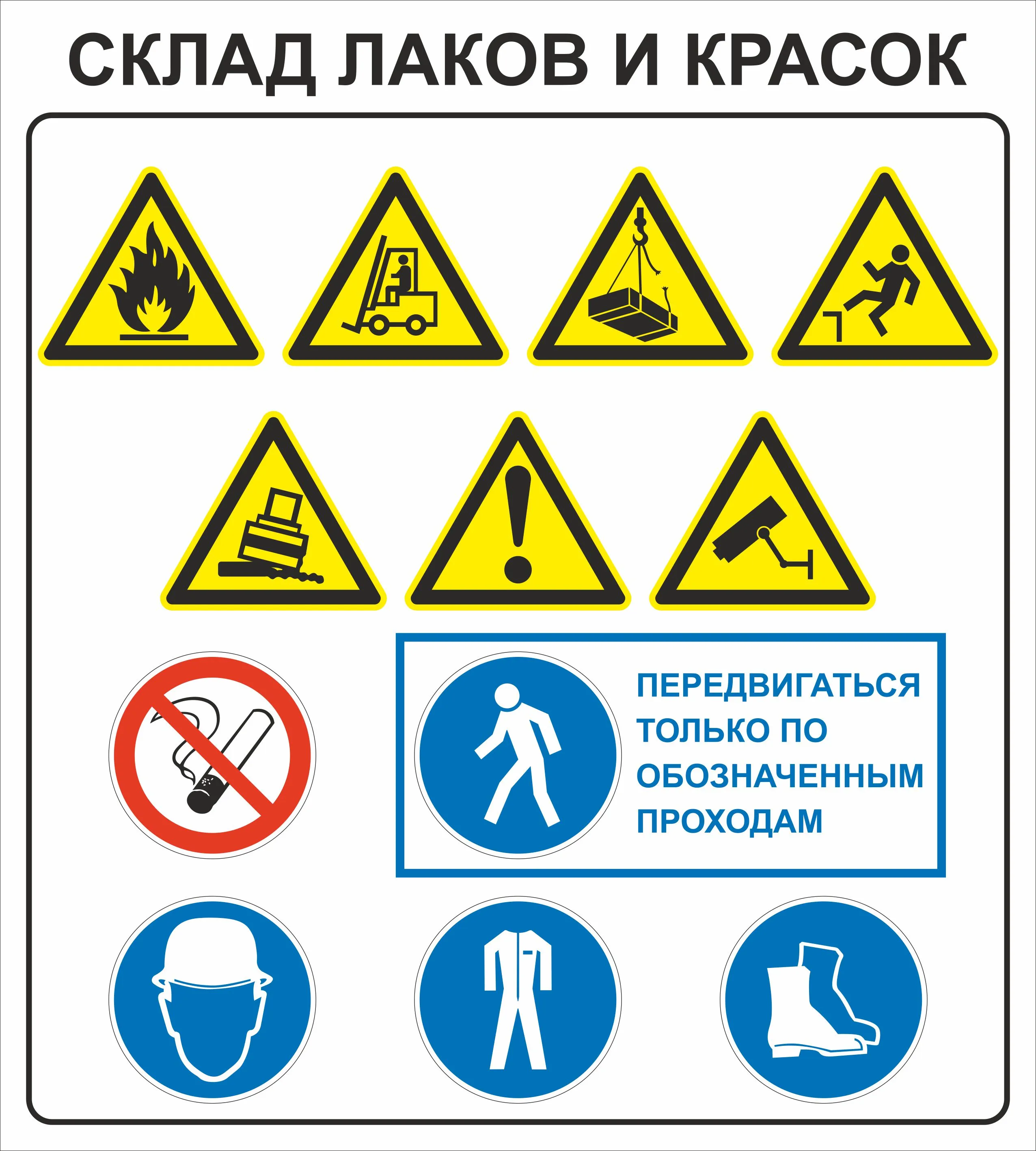 СКЛАД ЛАКОВ И КРАСОК

ПЕРЕДВИГАТЬСЯ ТОЛЬКО ПО ОБОЗНАЧЕННЫМ ПРОХОДАМ